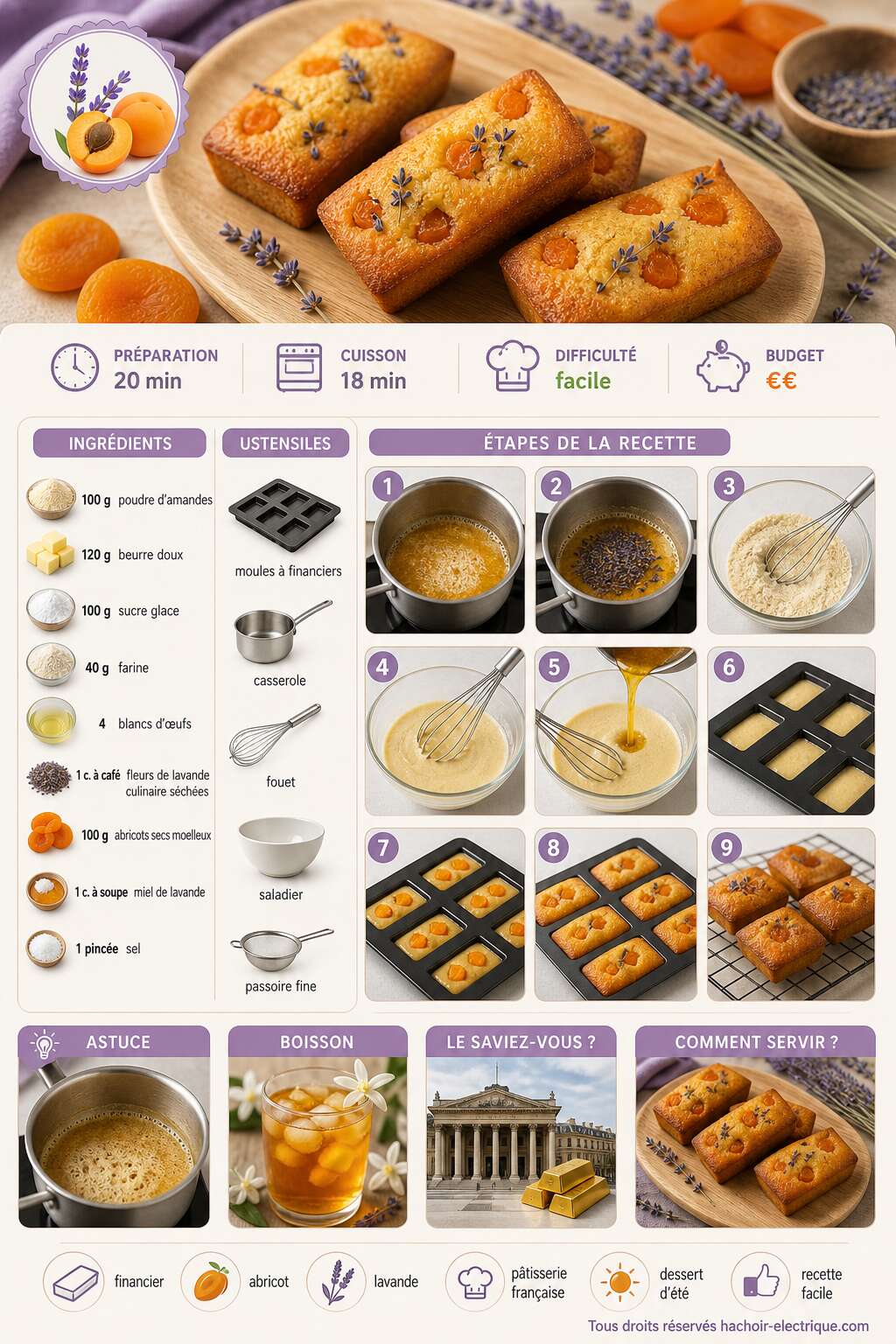 PRÉPARATION
20 min

CUISSON
18 min

DIFFICULTÉ
facile

BUDGET
€€

INGRÉDIENTS

100 g poudre d'amandes
120 g beurre doux
100 g sucre glace
40 g farine
4 blancs d'œufs
1 c. à café fleurs de lavande culinaire séchées
100 g abricots secs moelleux
1 c. à soupe miel de lavande
1 pincée sel

USTENSILES

moules à financiers
casserole
fouet
saladier
passoire fine

ÉTAPES DE LA RECETTE

1
2
3
4
5
6
7
8
9

ASTUCE

BOISSON

LE SAVIEZ-VOUS ?

COMMENT SERVIR ?

financier
abricot
lavande
pâtisserie française
dessert d'été
recette facile

Tous droits réservés hachoir-electrique.com