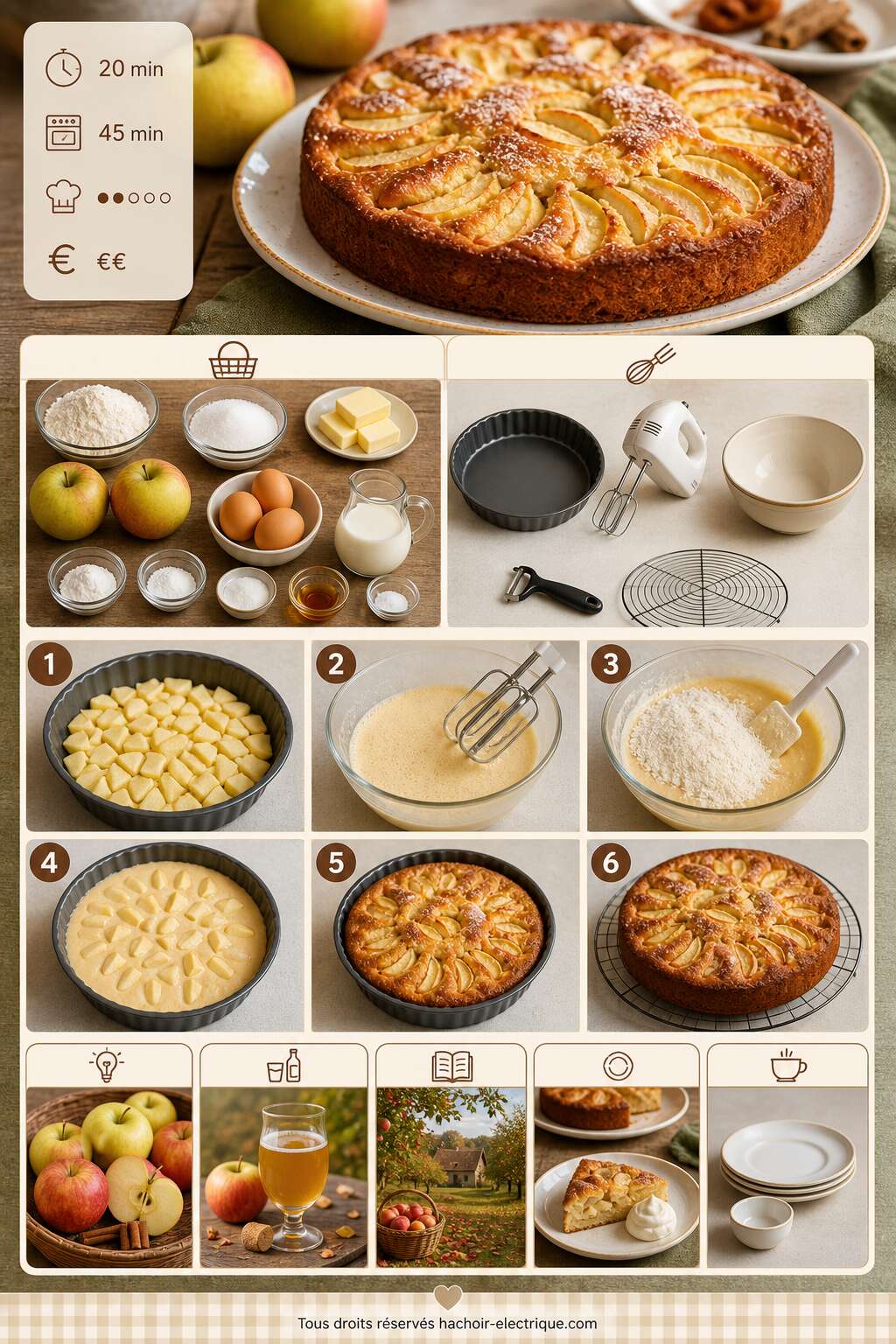 20 min

45 min

€€

1

2

3

4

5

6

Tous droits réservés hachoir-electrique.com